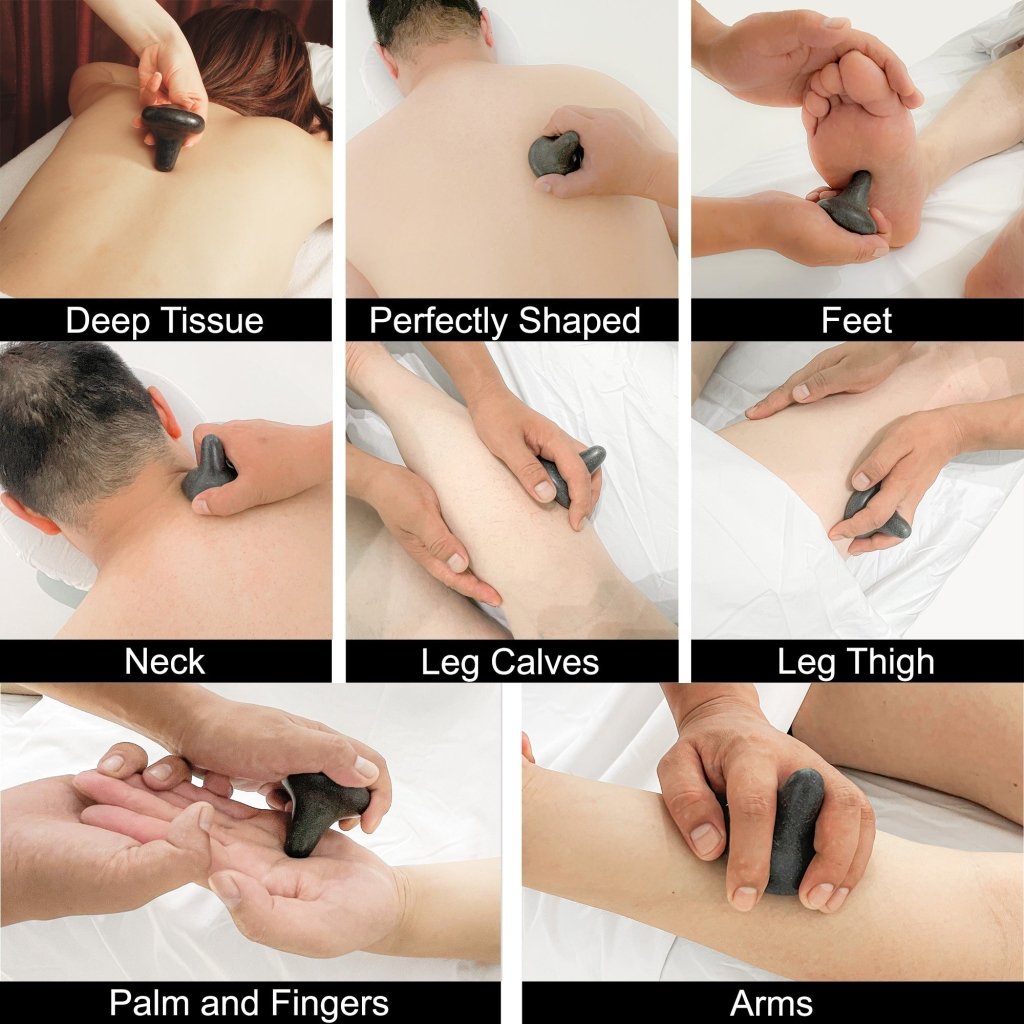 Deep Tissue

Perfectly Shaped

Feet

Neck

Leg Calves

Leg Thigh

Palm and Fingers

Arms