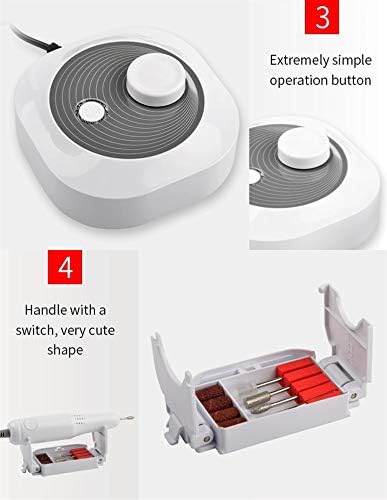 3

Extremely simple operation button

4

Handle with a switch, very cute shape